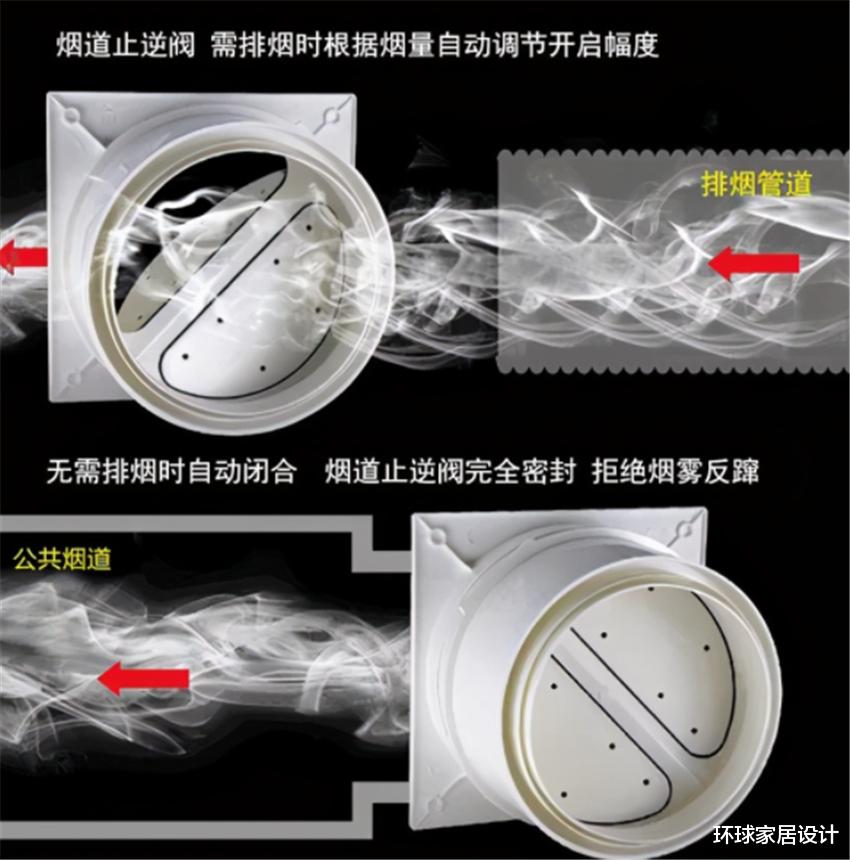 烟道止逆阀 需排烟时根据烟量自动调节开启幅度

排烟管道

无需排烟时自动闭合 烟道止逆阀完全密封 拒绝烟雾反蹿

公共烟道

环球家居设计