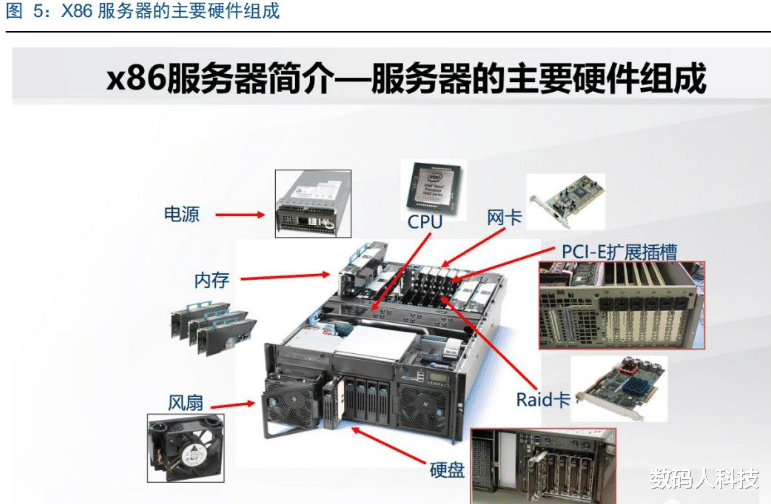 图 5：X86 服务器的主要硬件组成

x86服务器简介—服务器的主要硬件组成

电源

CPU

网卡

PCI-E扩展插槽

内存

风扇

Raid卡

硬盘

数码人科技