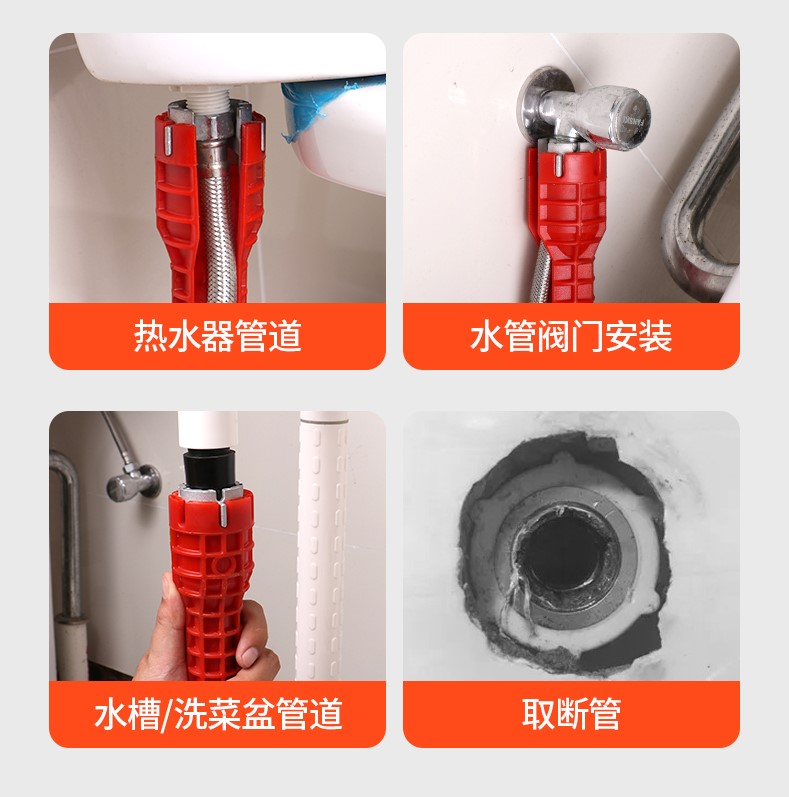 热水器管道

水管阀门安装

水槽/洗菜盆管道

取断管