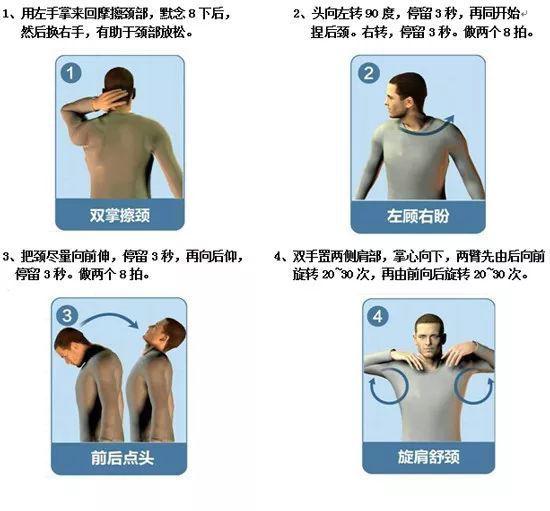 1、用左手掌来回摩擦颈部，默念 8 下后，然后换右手，有助于颈部放松。

1

双掌擦颈

2、头向左转 90 度，停留 3 秒，再同开始捏后颈。右转，停留 3 秒。做两个 8 拍。

2

左顾右盼

3、把颈尽量向前伸，停留 3 秒，再向后仰，停留 3 秒。做两个 8 拍。

3

前后点头

4、双手置两侧肩部，掌心向下，两臂先由后向前旋转 20~30 次，再由前向后旋转 20~30 次。

4

旋肩舒颈