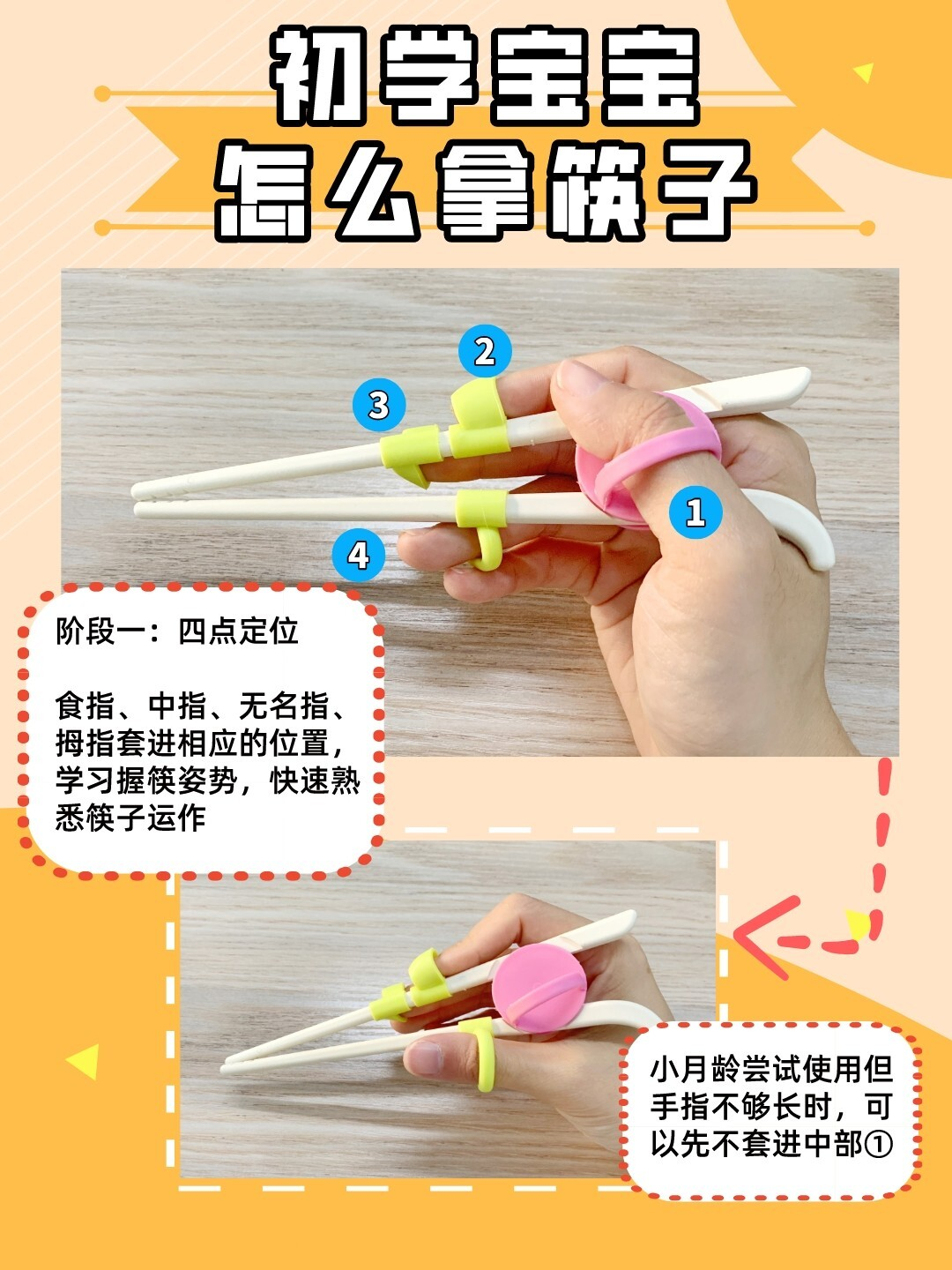 初学宝宝
怎么拿筷子

2
3
1
4

阶段一：四点定位

食指、中指、无名指、拇指套进相应的位置，学习握筷姿势，快速熟悉筷子运作

小月龄尝试使用但手指不够长时，可以先不套进中部①