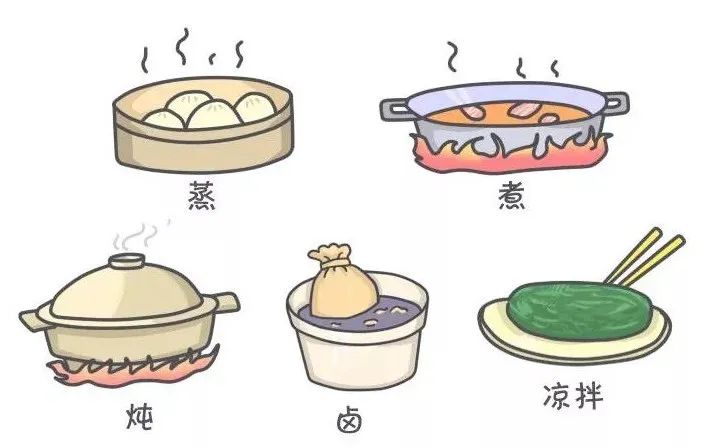 蒸

煮

炖

卤

凉拌