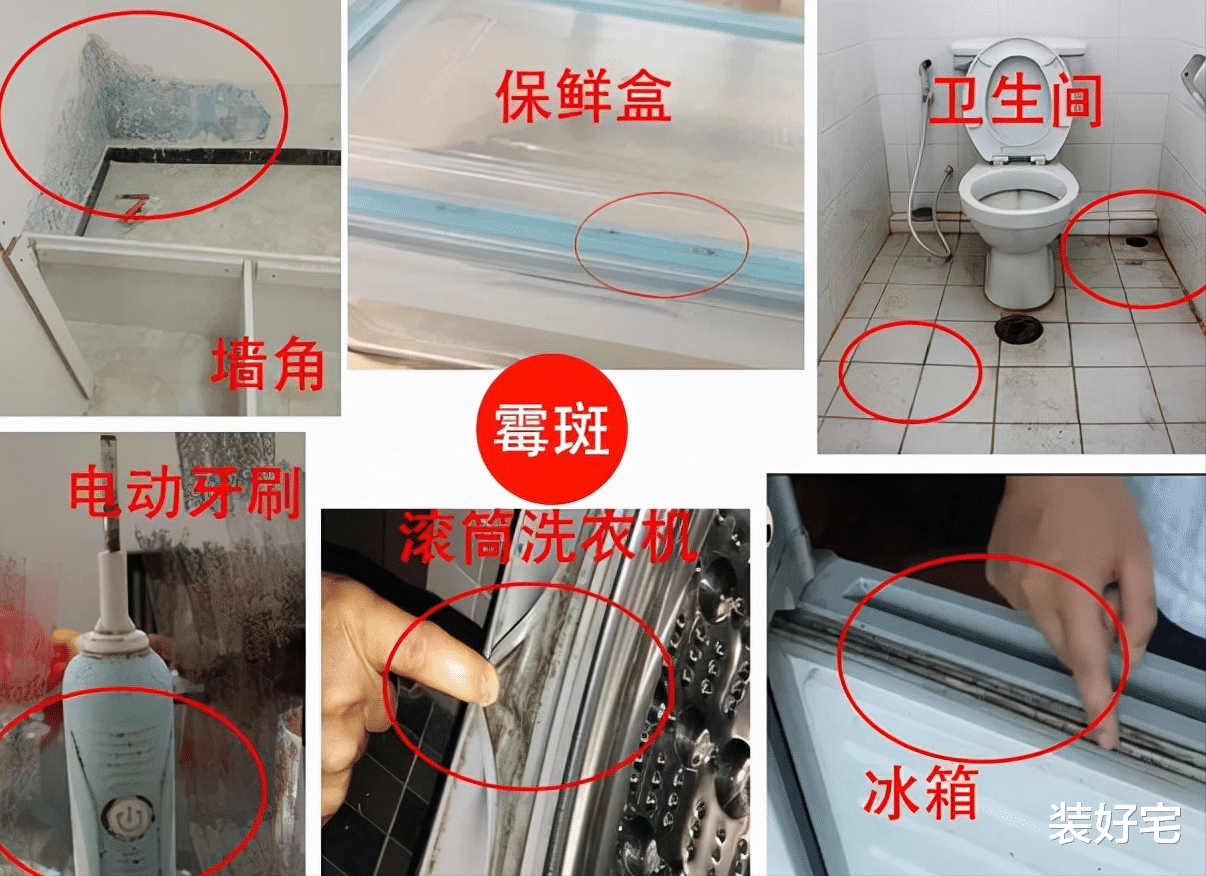 保鲜盒

卫生间

墙角

霉斑

电动牙刷

滚筒洗衣机

冰箱

装好宅