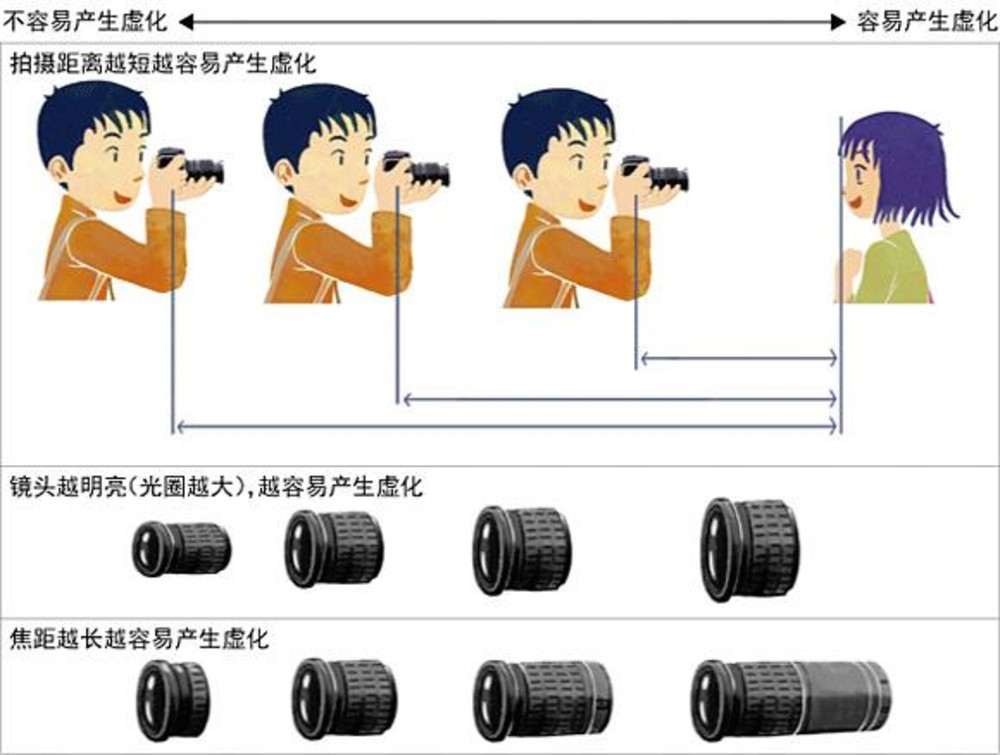 不容易产生虚化 容易产生虚化

拍摄距离越短越容易产生虚化

镜头越明亮(光圈越大),越容易产生虚化

焦距越长越容易产生虚化