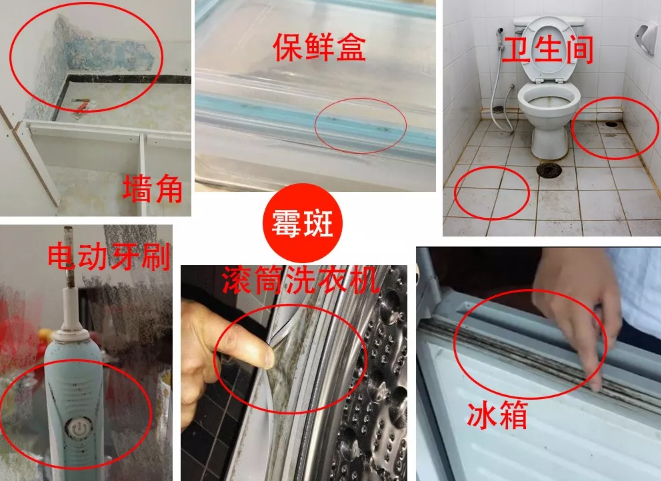 保鲜盒

卫生间

墙角

霉斑

电动牙刷

滚筒洗衣机

冰箱