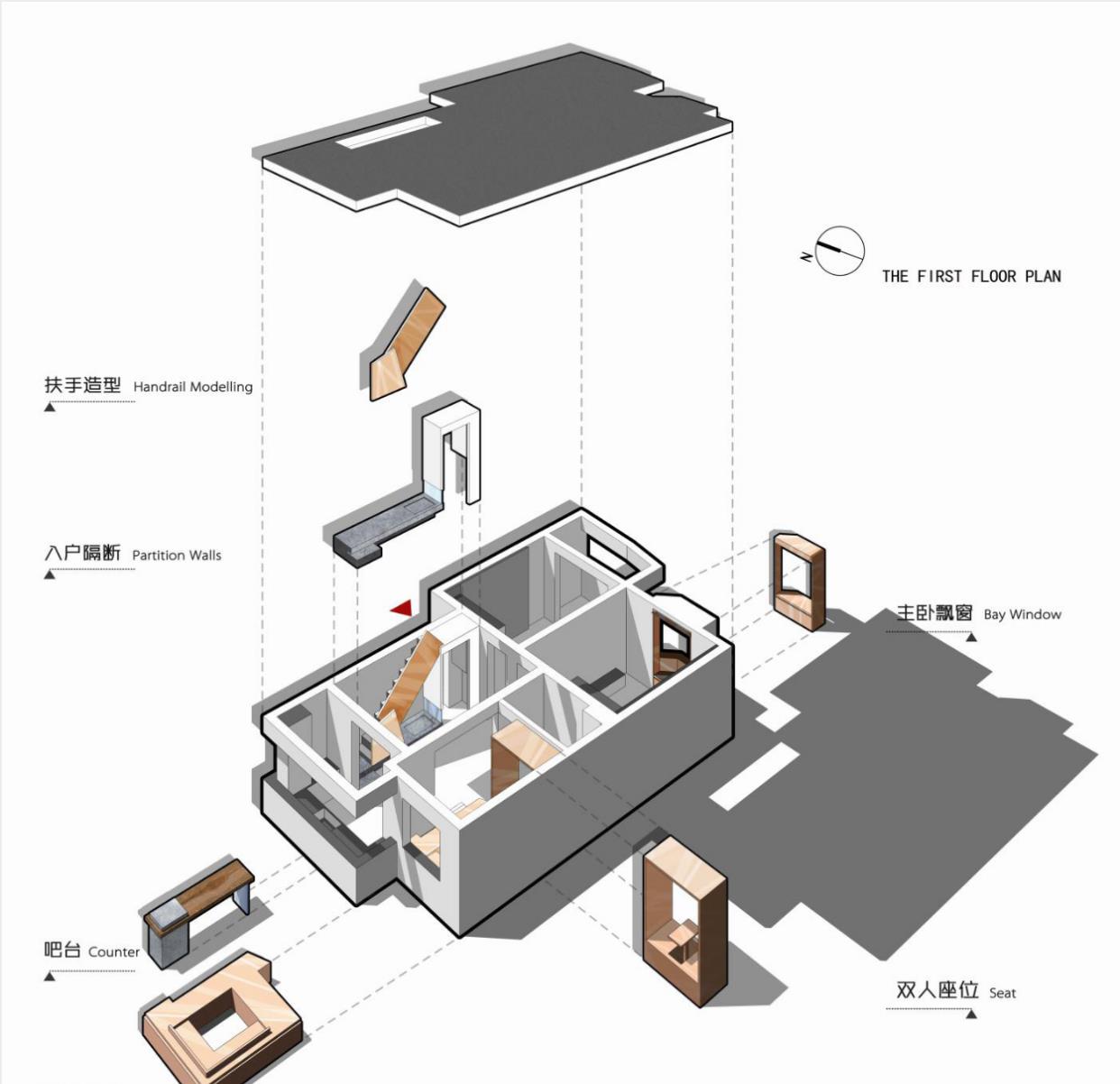 N

THE FIRST FLOOR PLAN

扶手造型 Handrail Modelling

入户隔断 Partition Walls

主卧飘窗 Bay Window

吧台 Counter

双人座位 Seat