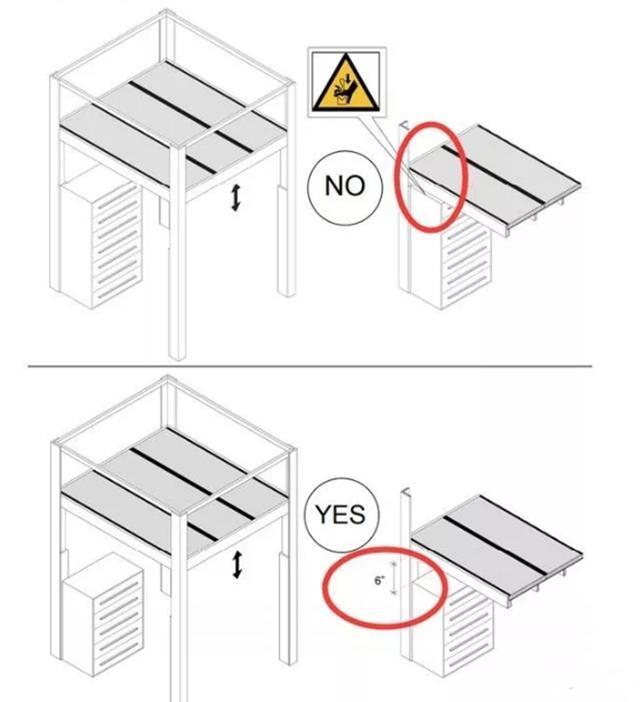 NO

YES

6"