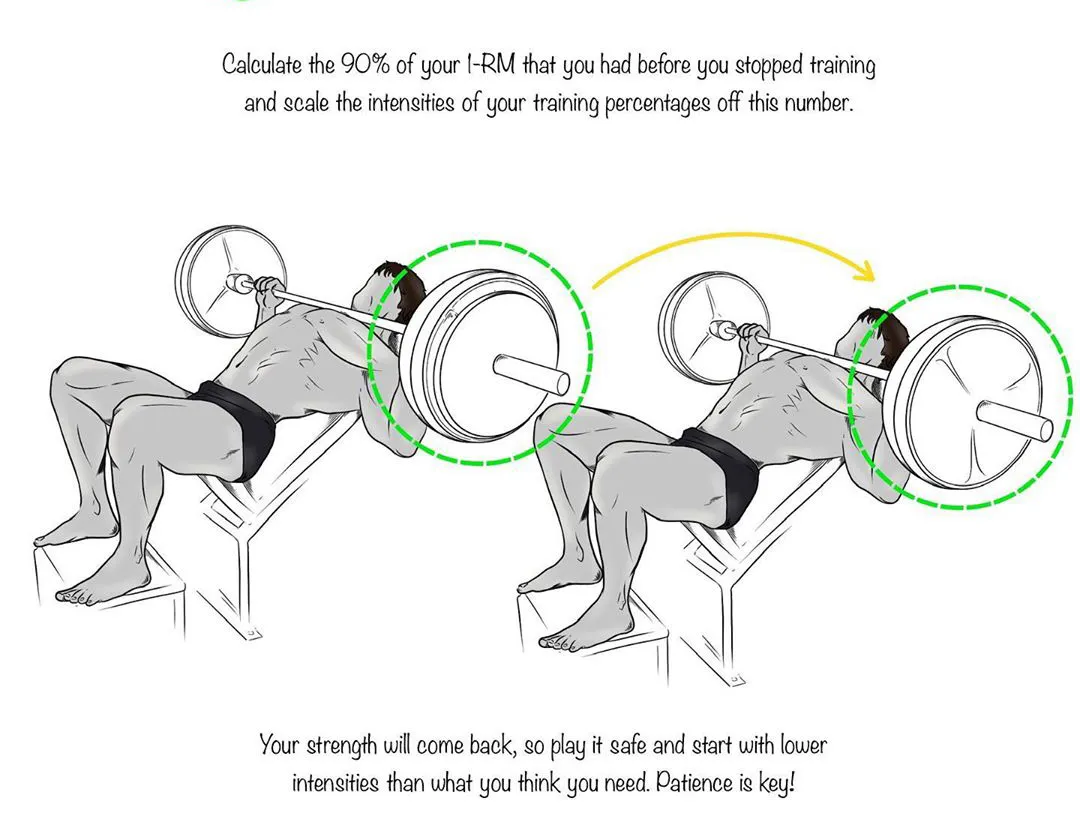 Calculate the 90% of your 1-RM that you had before you stopped training and scale the intensities of your training percentages off this number.

Your strength will come back, so play it safe and start with lower intensities than what you think you need. Patience is key!