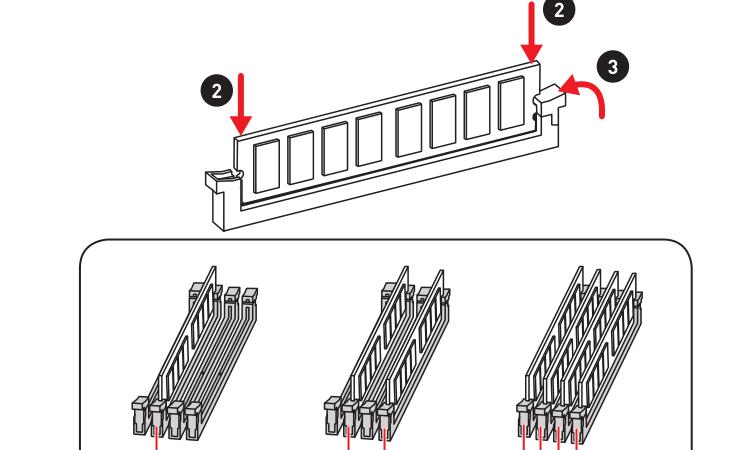 2
3
2