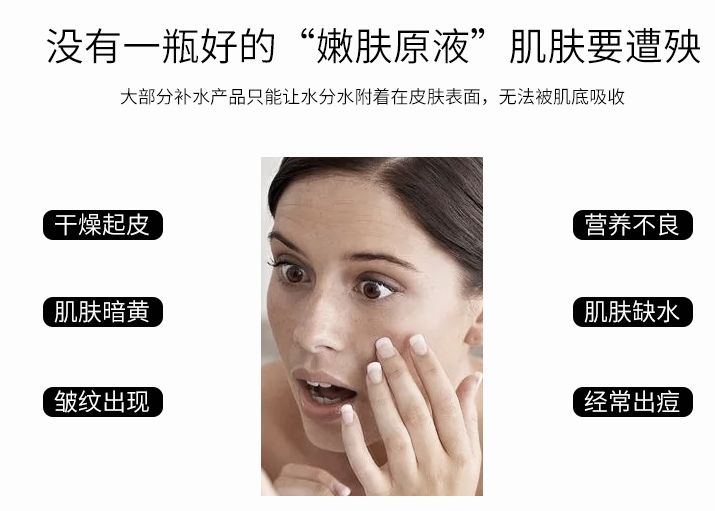 没有一瓶好的“嫩肤原液”肌肤要遭殃

大部分补水产品只能让水分水附着在皮肤表面，无法被肌底吸收

干燥起皮

肌肤暗黄

皱纹出现

营养不良

肌肤缺水

经常出痘