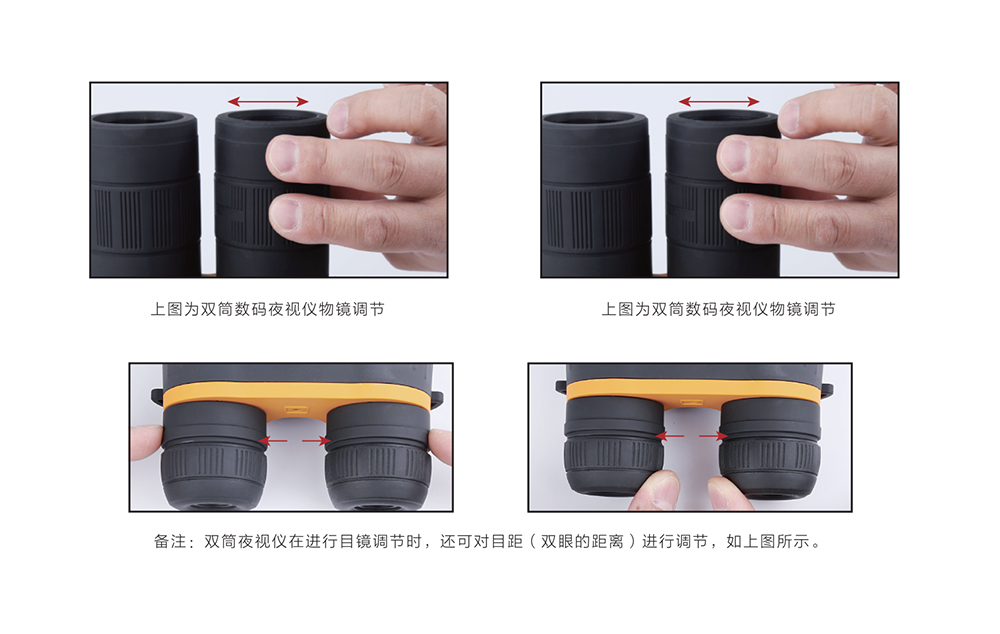 上图为双筒数码夜视仪物镜调节

上图为双筒数码夜视仪物镜调节

备注：双筒夜视仪在进行目镜调节时，还可对目距（双眼的距离）进行调节，如上图所示。