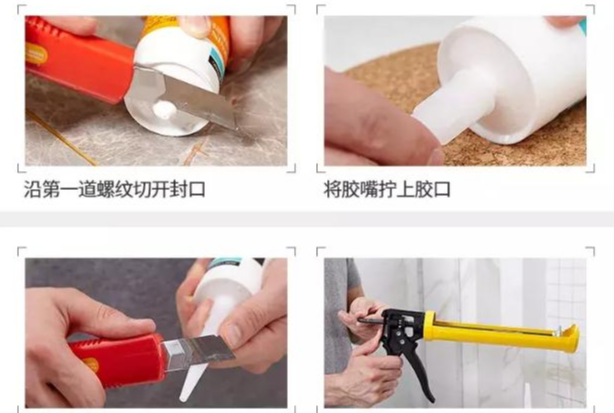 沿第一道螺纹切开封口

将胶嘴拧上胶口