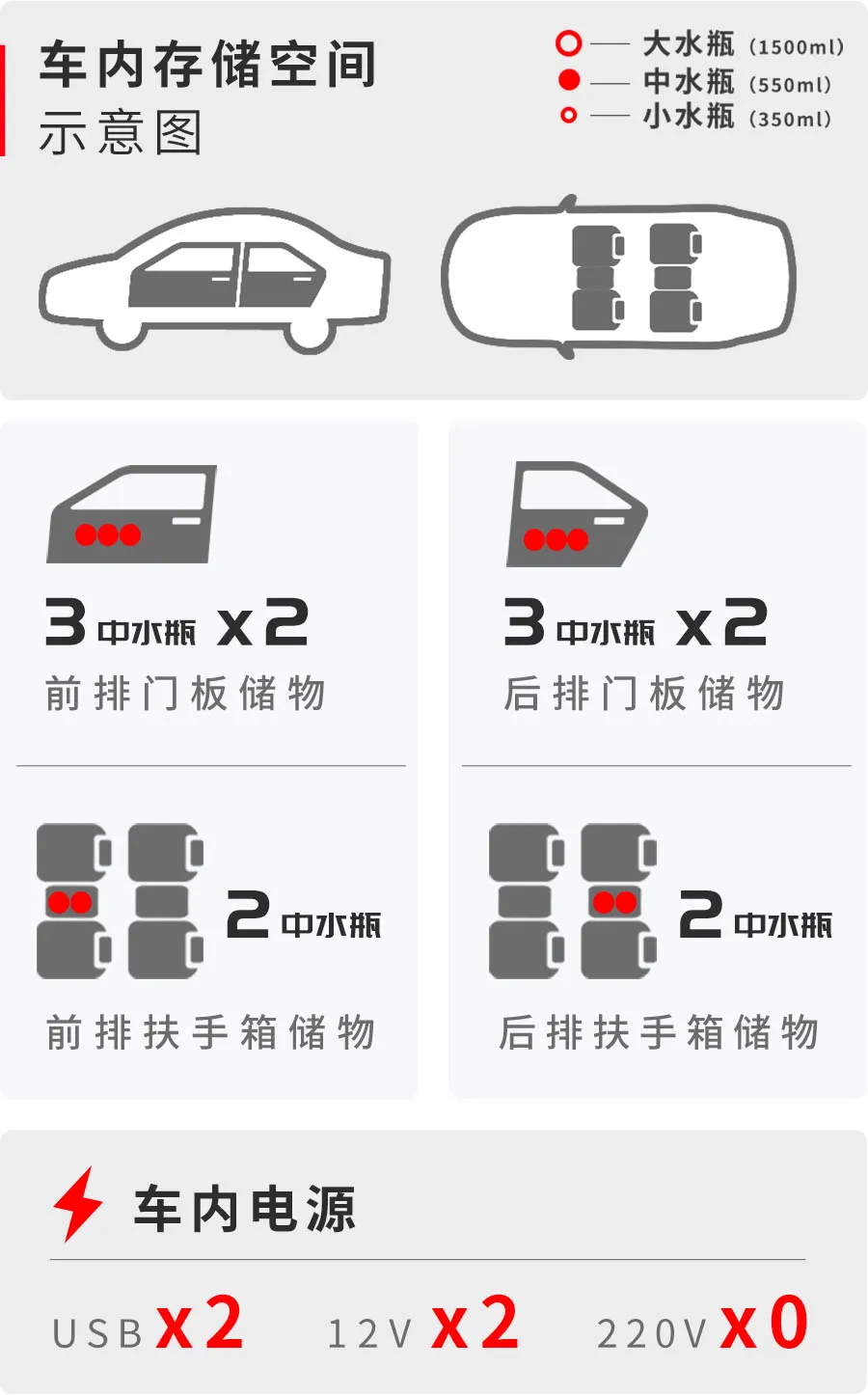 车内存储空间
示意图

大水瓶（1500ml）
中水瓶（550ml）
小水瓶（350ml）

3 中水瓶 x2
前排门板储物

3 中水瓶 x2
后排门板储物

2 中水瓶
前排扶手箱储物

2 中水瓶
后排扶手箱储物

车内电源

USB x2　12V x2　220V x0