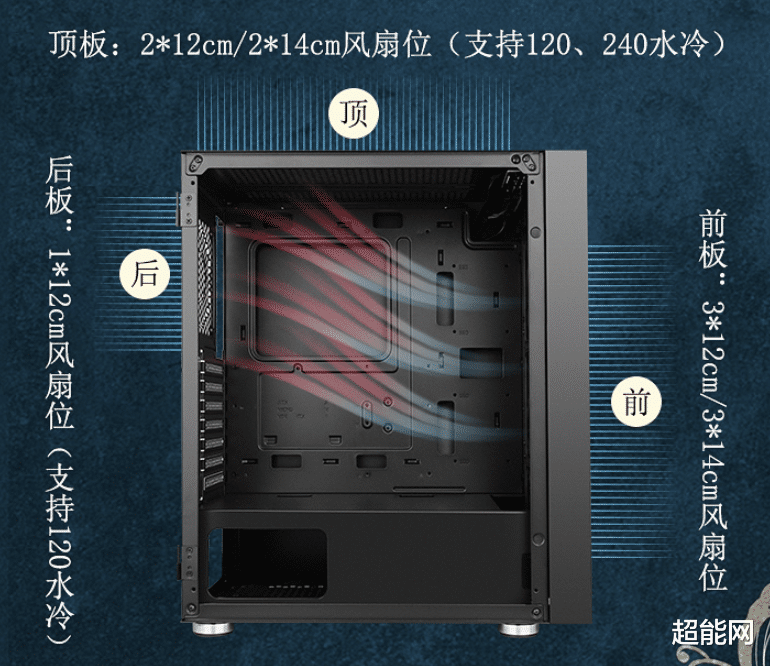 顶板：2*12cm/2*14cm风扇位（支持120、240水冷）

顶

后板：1*12cm风扇位（支持120水冷）

后

前板：3*12cm/3*14cm风扇位

前

超能网