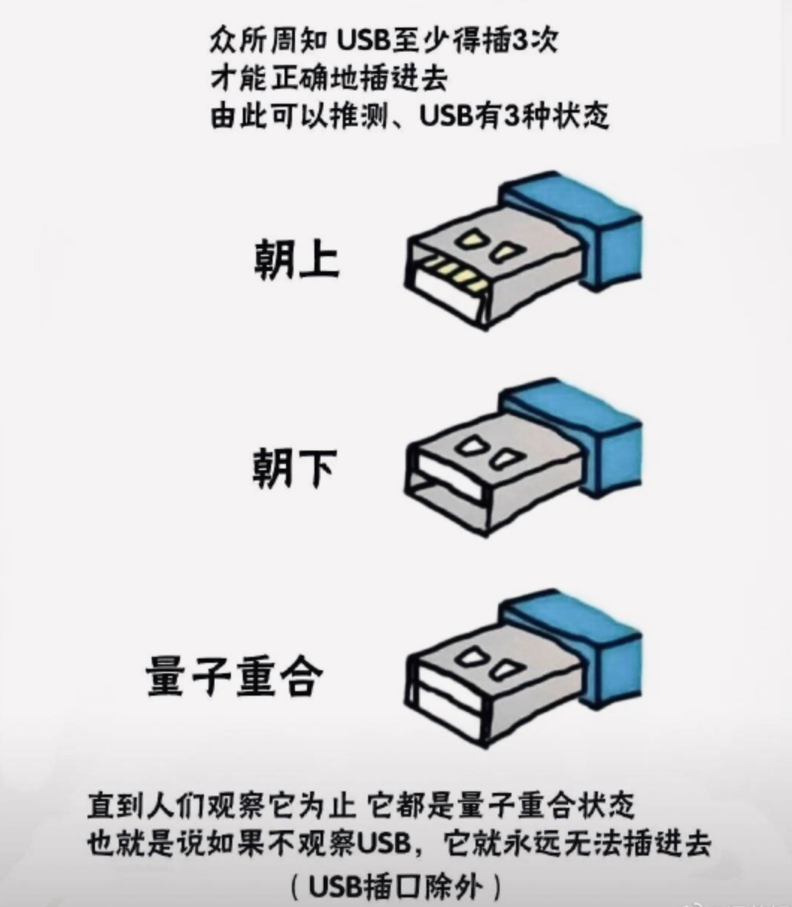 众所周知 USB至少得插3次
才能正确地插进去
由此可以推测、USB有3种状态

朝上

朝下

量子重合

直到人们观察它为止 它都是量子重合状态
也就是说如果不观察USB，它就永远无法插进去
（USB插口除外）