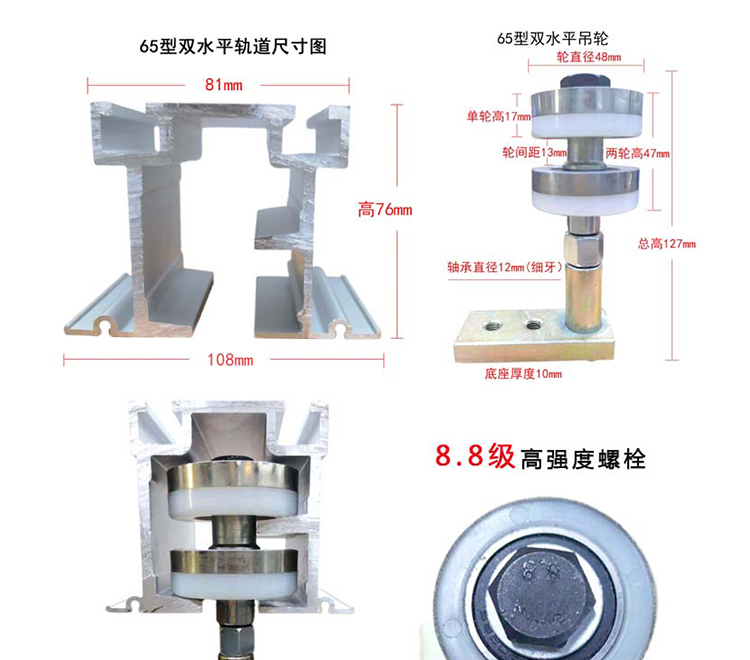 65型双水平轨道尺寸图

81mm

高76mm

108mm

65型双水平吊轮

轮直径48mm

单轮高17mm

轮间距13mm

两轮高47mm

总高127mm

轴承直径12mm（细牙）

底座厚度10mm

8.8级高强度螺栓

8.8