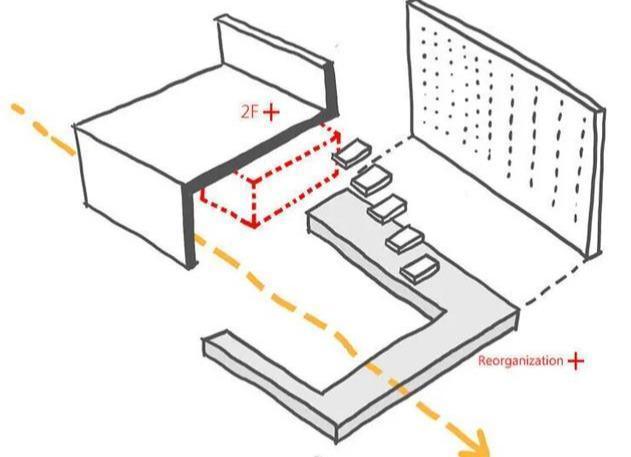 2F +

Reorganization +