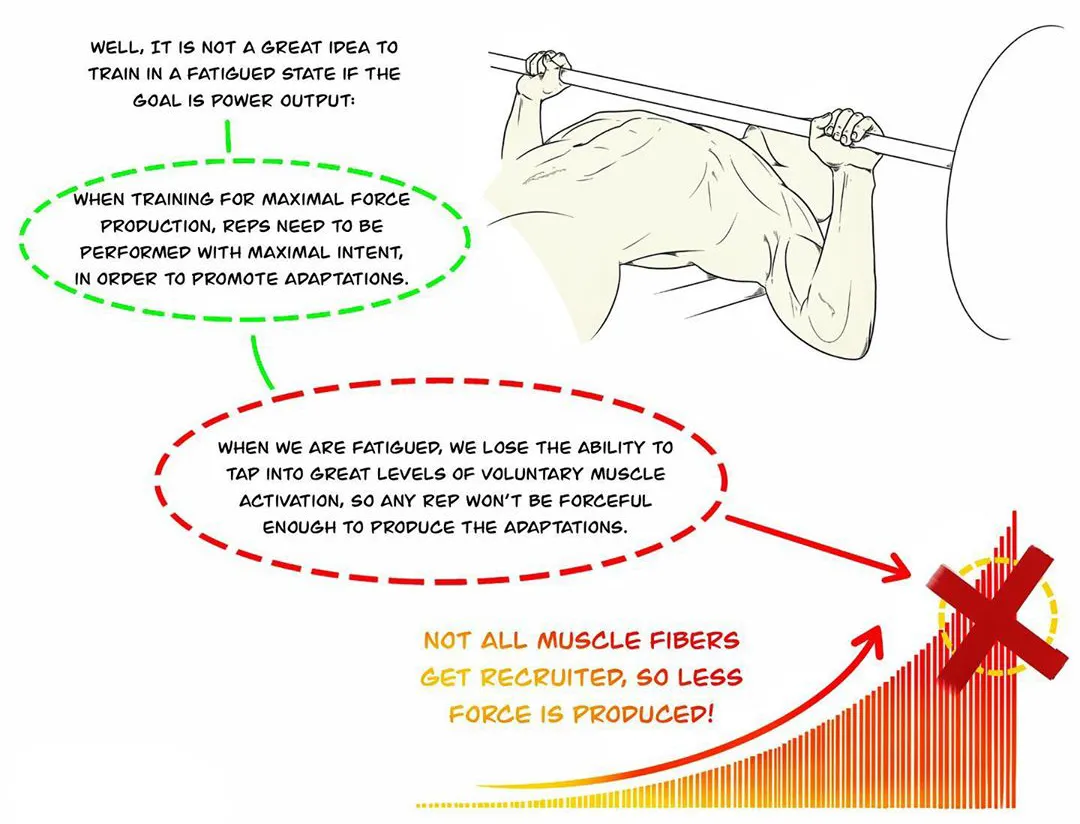 WELL, IT IS NOT A GREAT IDEA TO TRAIN IN A FATIGUED STATE IF THE GOAL IS POWER OUTPUT:

WHEN TRAINING FOR MAXIMAL FORCE PRODUCTION, REPS NEED TO BE PERFORMED WITH MAXIMAL INTENT, IN ORDER TO PROMOTE ADAPTATIONS.

WHEN WE ARE FATIGUED, WE LOSE THE ABILITY TO TAP INTO GREAT LEVELS OF VOLUNTARY MUSCLE ACTIVATION, SO ANY REP WON'T BE FORCEFUL ENOUGH TO PRODUCE THE ADAPTATIONS.

NOT ALL MUSCLE FIBERS GET RECRUITED, SO LESS FORCE IS PRODUCED!