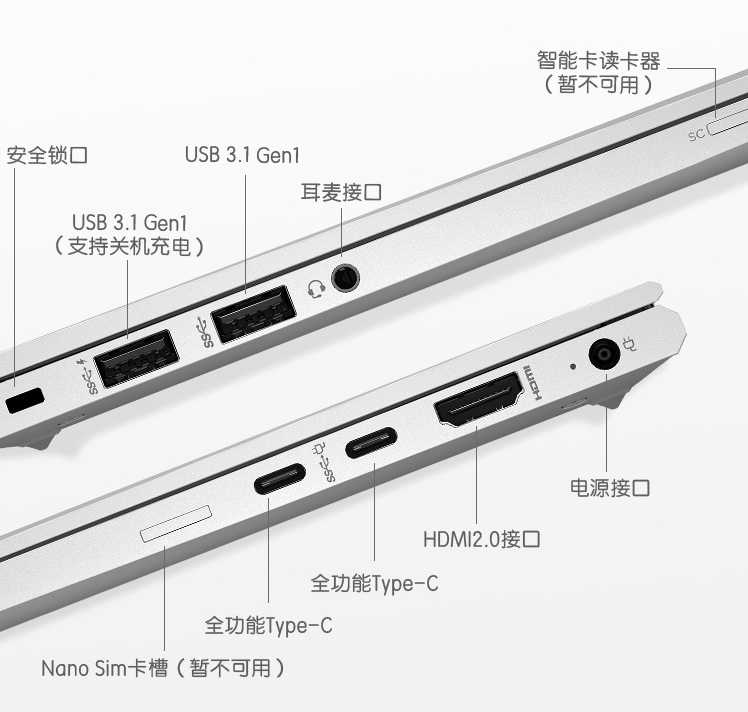 智能卡读卡器
（暂不可用）

SC

安全锁口

USB 3.1 Gen1

耳麦接口

USB 3.1 Gen1
（支持关机充电）

HDMI

电源接口

HDMI2.0接口

全功能Type-C

全功能Type-C

Nano Sim卡槽（暂不可用）