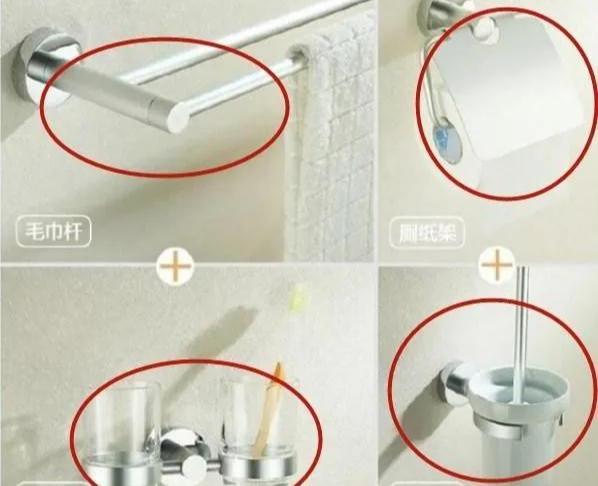 毛巾杆

厕纸架