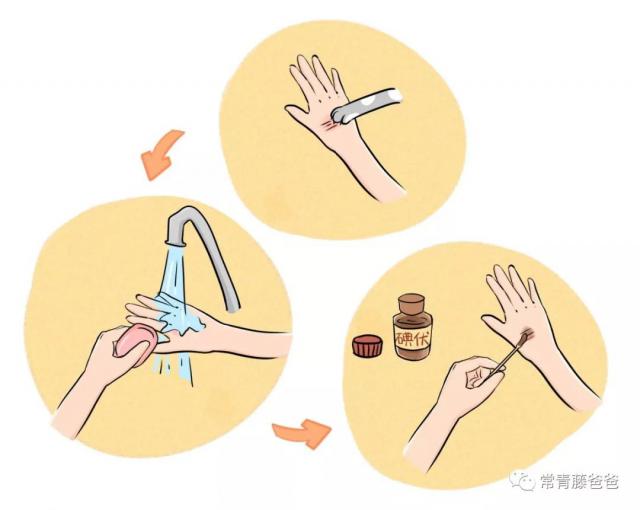 碘伏

常青藤爸爸