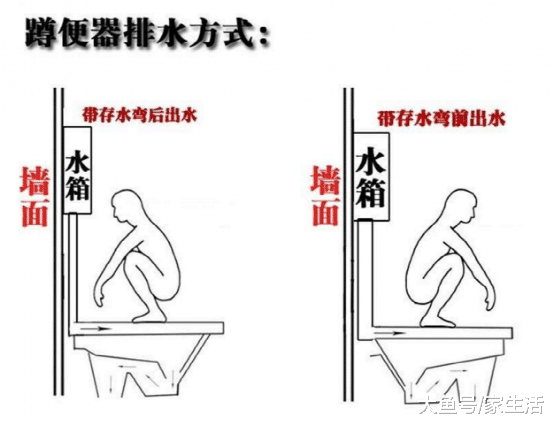 蹲便器排水方式：

带存水弯后出水

墙面

水箱

带存水弯前出水

墙面

水箱

大鱼号/家生活