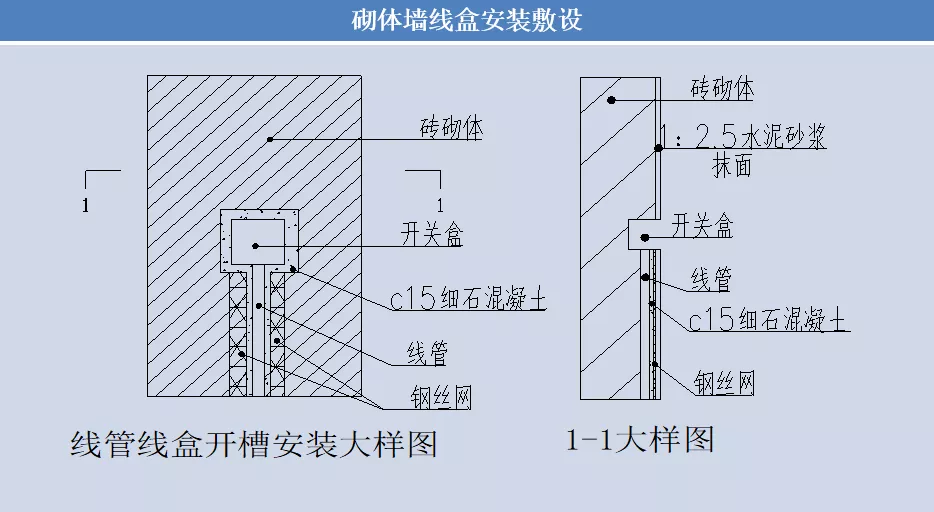 砌体墙线盒安装敷设

砖砌体

1

1

开关盒

c15细石混凝土

线管

钢丝网

线管线盒开槽安装大样图

砖砌体

1：2.5水泥砂浆抹面

开关盒

线管

c15细石混凝土

钢丝网

1-1大样图