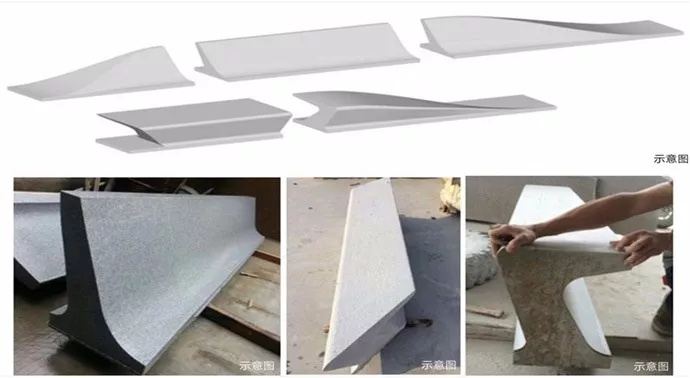 示意图

示意图

示意图

示意图