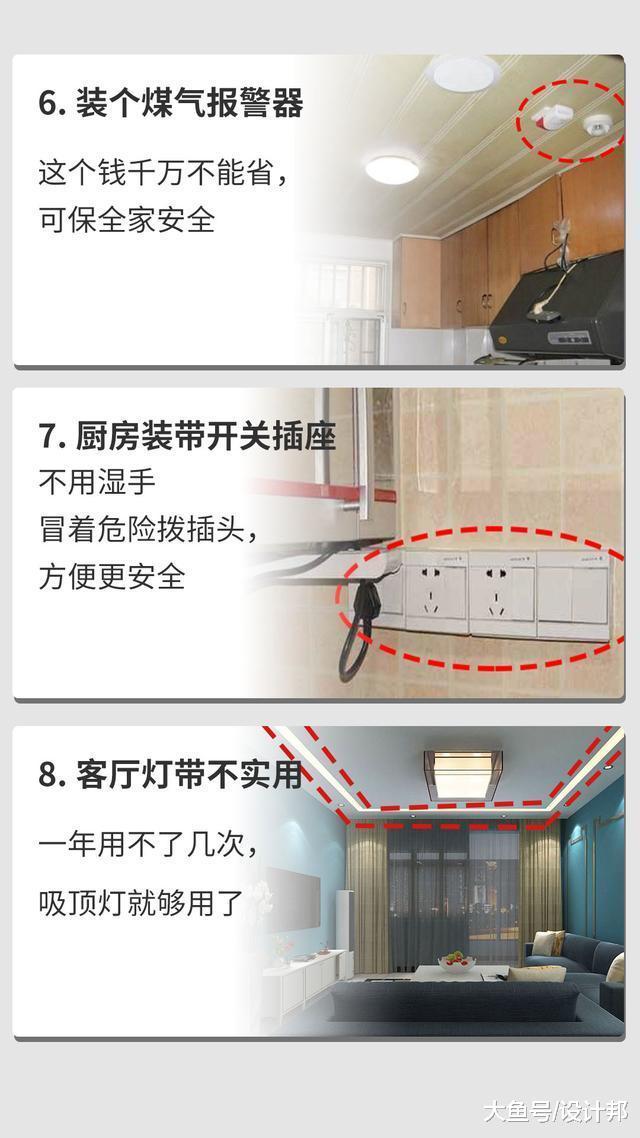 6. 装个煤气报警器

这个钱千万不能省，
可保全家安全

7. 厨房装带开关插座

不用湿手
冒着危险拨插头，
方便更安全

8. 客厅灯带不实用

一年用不了几次，
吸顶灯就够用了

大鱼号/设计邦