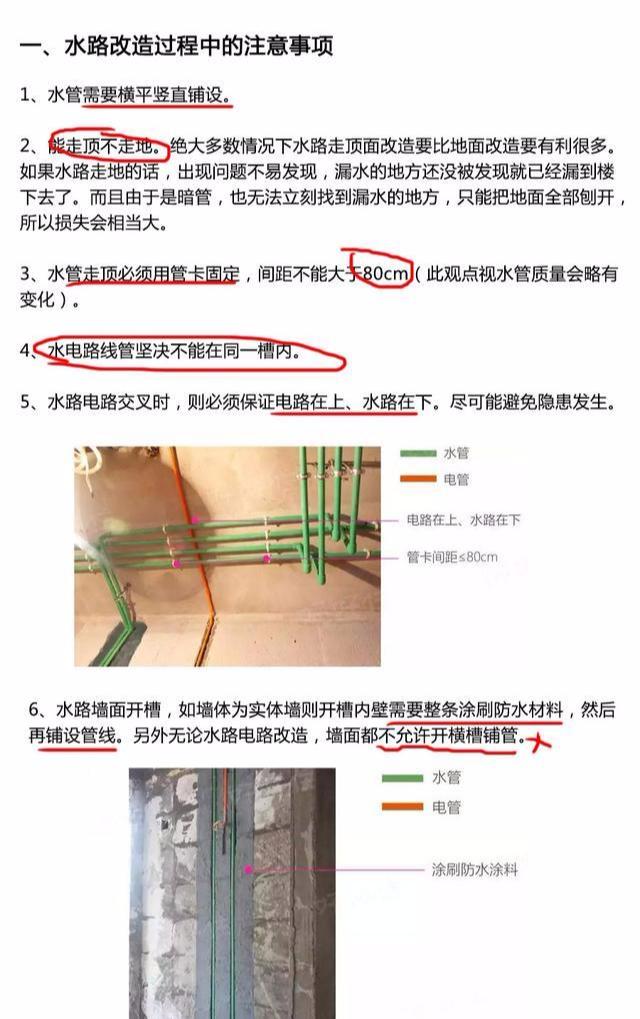 一、水路改造过程中的注意事项

1、水管需要横平竖直铺设。

2、能走顶不走地。绝大多数情况下水路走顶面改造要比地面改造要有利很多。如果水路走地的话，出现问题不易发现，漏水的地方还没被发现就已经漏到楼下去了。而且由于是暗管，也无法立刻找到漏水的地方，只能把地面全部刨开，所以损失会相当大。

3、水管走顶必须用管卡固定，间距不能大于80cm（此观点视水管质量会略有变化）。

4、水电路线管坚决不能在同一槽内。

5、水路电路交叉时，则必须保证电路在上、水路在下。尽可能避免隐患发生。

水管
电管
电路在上、水路在下
管卡间距≤80cm

6、水路墙面开槽，如墙体为实体墙则开槽内壁需要整条涂刷防水材料，然后再铺设管线。另外无论水路电路改造，墙面都不允许开横槽铺管。

水管
电管
涂刷防水涂料