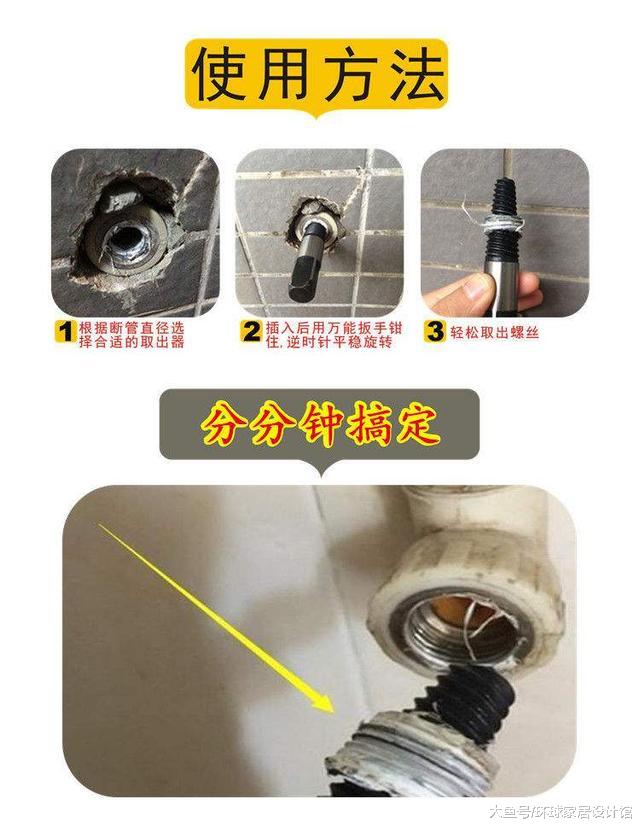 使用方法

1 根据断管直径选择合适的取出器

2 插入后用万能扳手钳住，逆时针平稳旋转

3 轻松取出螺丝

分分钟搞定

大鱼号/环球家居设计馆