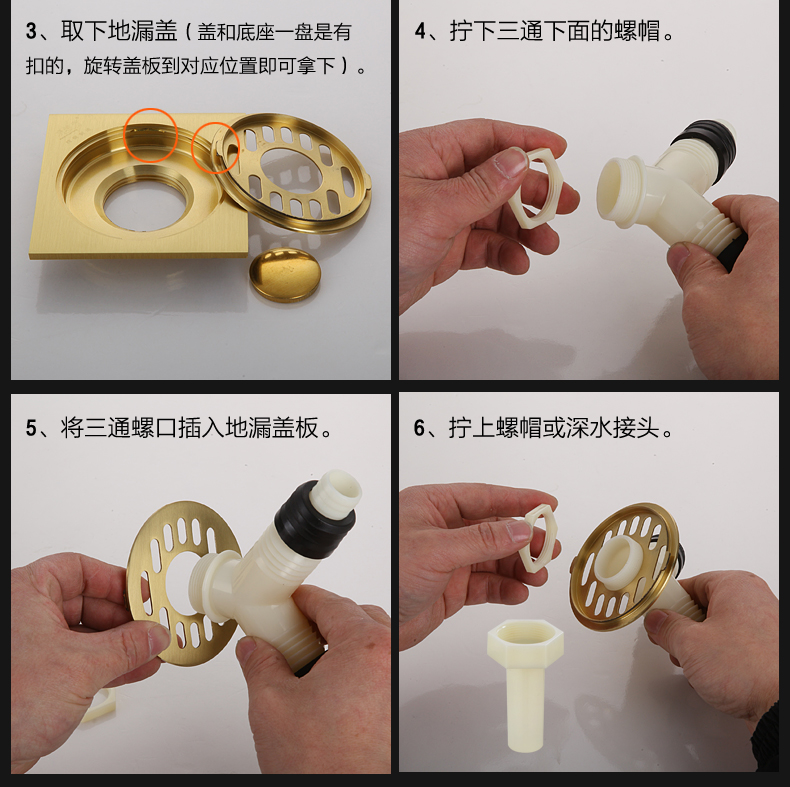 3、取下地漏盖（盖和底座一盘是有扣的，旋转盖板到对应位置即可拿下）。

4、拧下三通下面的螺帽。

5、将三通螺口插入地漏盖板。

6、拧上螺帽或深水接头。