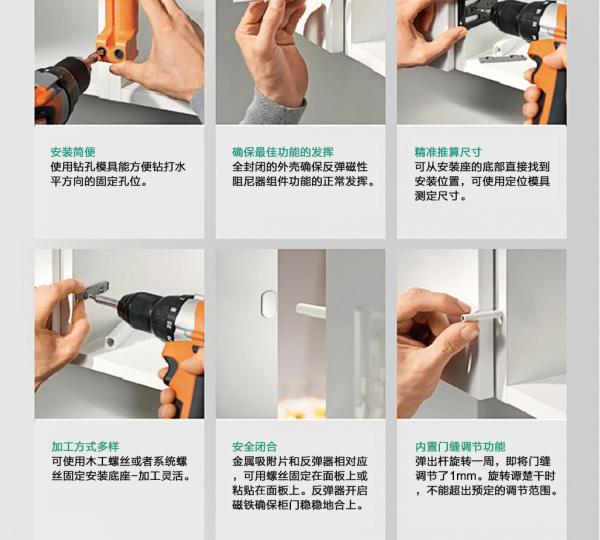 安装简便
使用钻孔模具能方便钻打水平方向的固定孔位。

确保最佳功能的发挥
全封闭的外壳确保反弹磁性阻尼器组件功能的正常发挥。

精准推算尺寸
可从安装座的底部直接找到安装位置，可使用定位模具测定尺寸。

加工方式多样
可使用木工螺丝或者系统螺丝固定安装底座-加工灵活。

安全闭合
金属吸附片和反弹器相对应，可用螺丝固定在面板上或粘贴在面板上。反弹器开启磁铁确保柜门稳稳地合上。

内置门缝调节功能
弹出杆旋转一周，即将门缝调节了1mm。旋转谭楚干时，不能超出预定的调节范围。