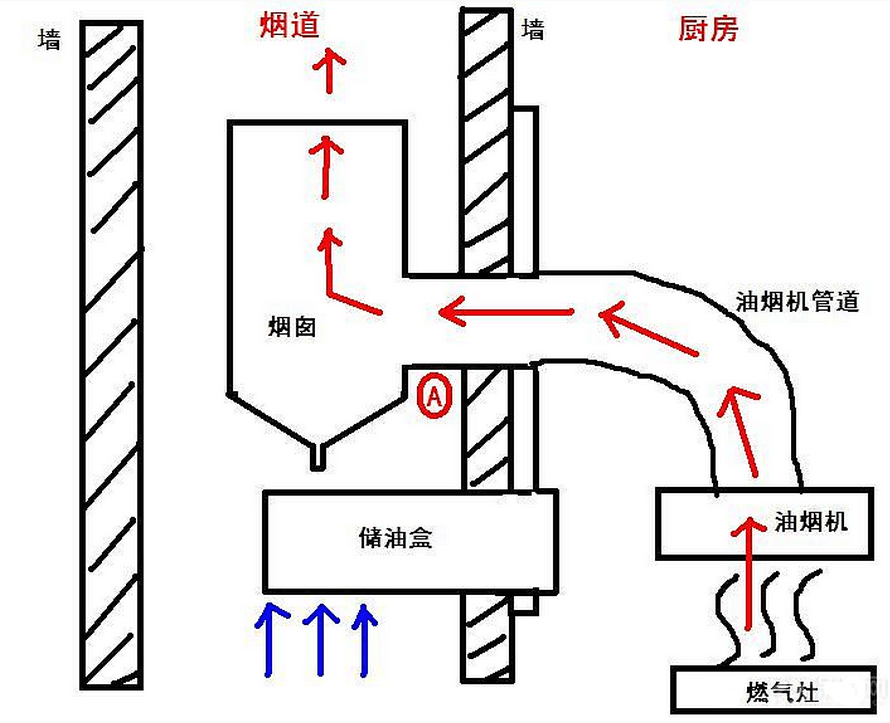 墙
烟道
墙
厨房
油烟机管道
烟囱
A
储油盒
油烟机
燃气灶