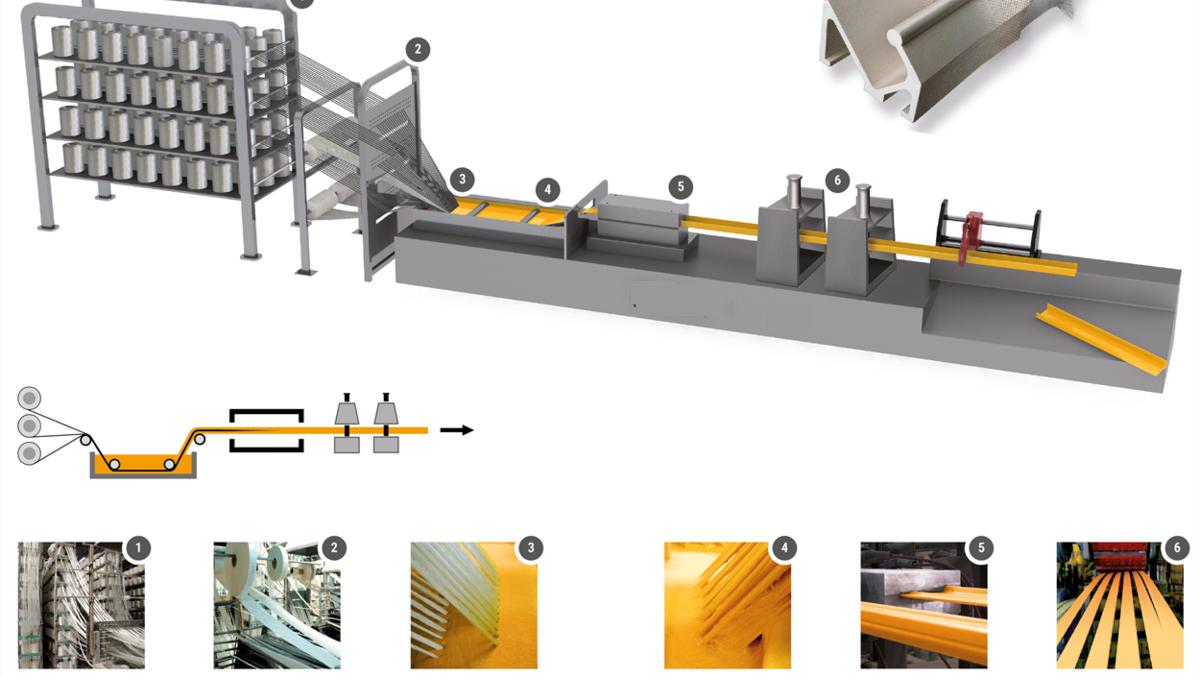 2

3

4

5

6

1

2

3

4

5

6