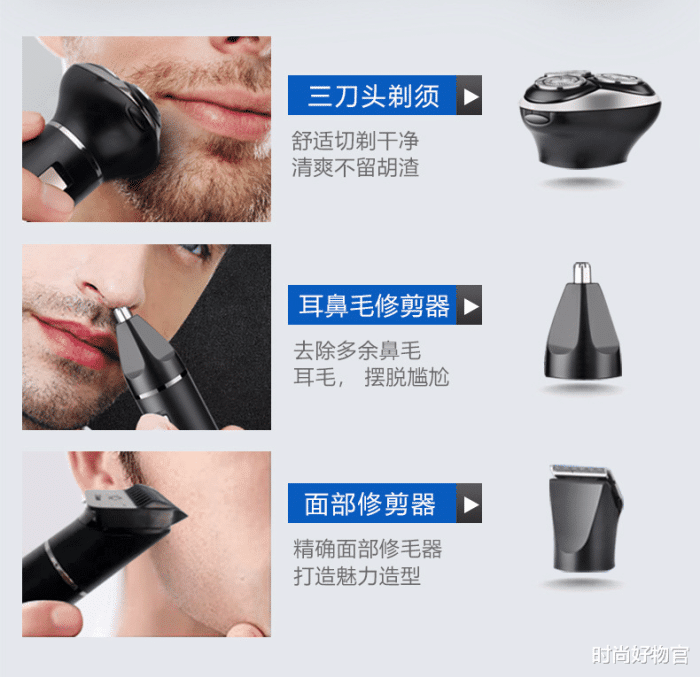 三刀头剃须

舒适切剃干净
清爽不留胡渣

耳鼻毛修剪器

去除多余鼻毛
耳毛， 摆脱尴尬

面部修剪器

精确面部修毛器
打造魅力造型

时尚好物官