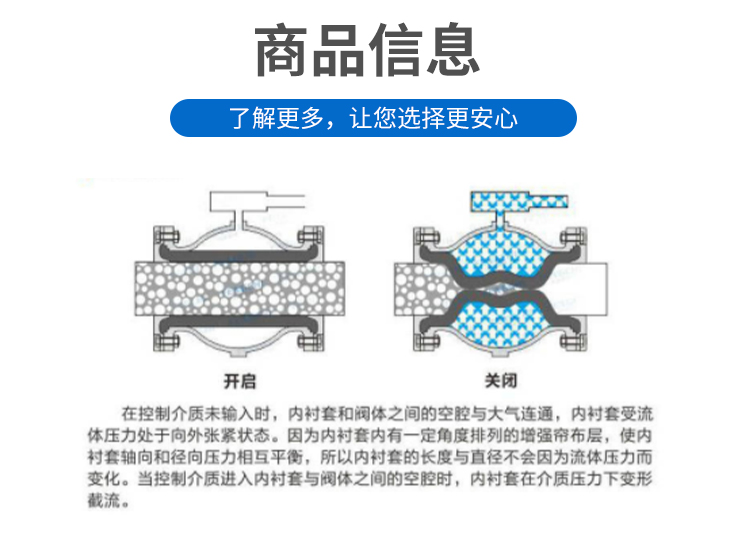 商品信息

了解更多，让您选择更安心

开启

关闭

在控制介质未输入时，内衬套和阀体之间的空腔与大气连通，内衬套受流体压力处于向外张紧状态。因为内衬套内有一定角度排列的增强帘布层，使内衬套轴向和径向压力相互平衡，所以内衬套的长度与直径不会因为流体压力而变化。当控制介质进入内衬套与阀体之间的空腔时，内衬套在介质压力下变形截流。