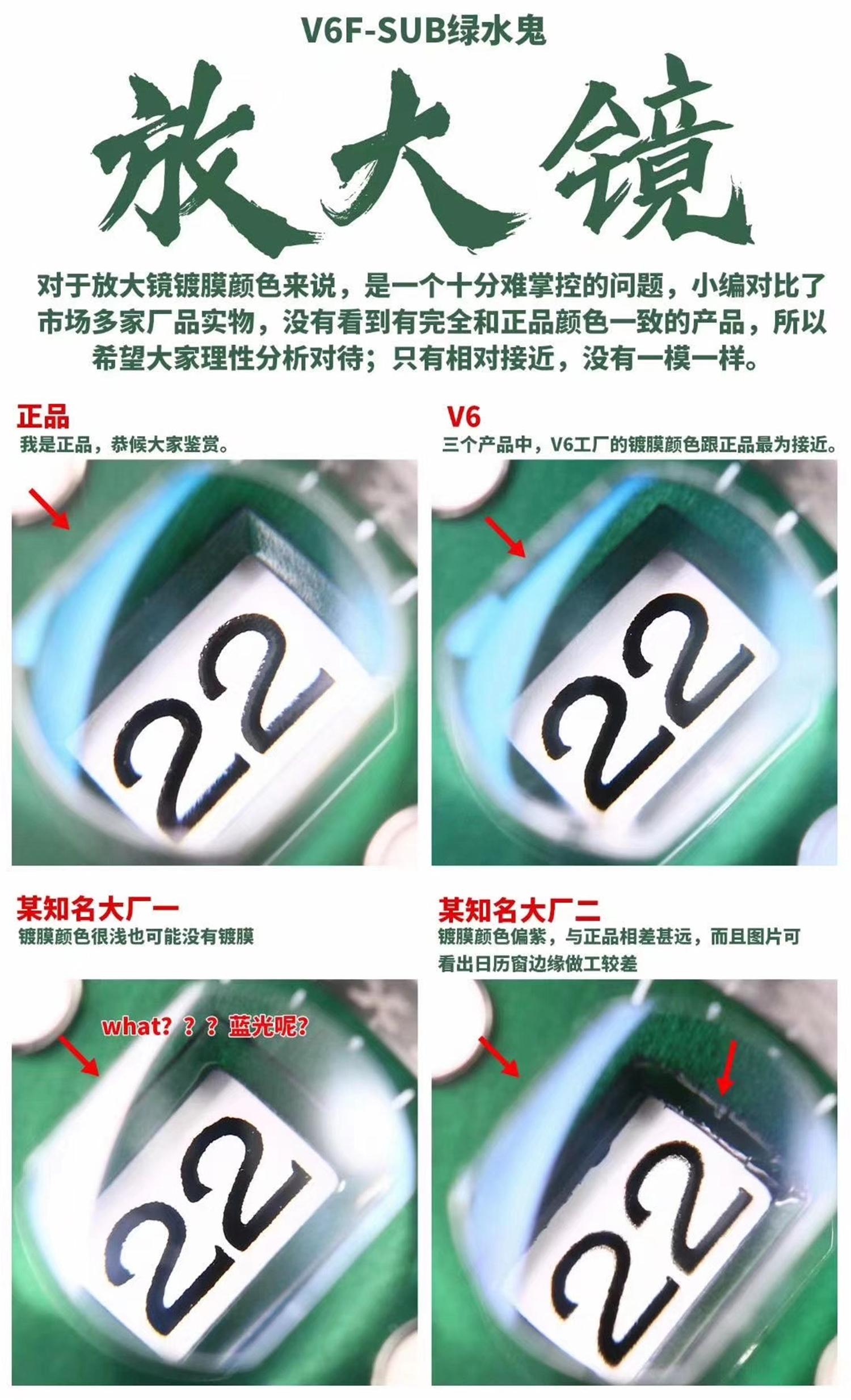 V6F-SUB绿水鬼

放大镜

对于放大镜镀膜颜色来说，是一个十分难掌控的问题，小编对比了市场多家厂品实物，没有看到有完全和正品颜色一致的产品，所以希望大家理性分析对待；只有相对接近，没有一模一样。

正品
我是正品，恭候大家鉴赏。

22

V6
三个产品中，V6工厂的镀膜颜色跟正品最为接近。

22

某知名大厂一
镀膜颜色很浅也可能没有镀膜

what？？？蓝光呢？

22

某知名大厂二
镀膜颜色偏紫，与正品相差甚远，而且图片可看出日历窗边缘做工较差

22