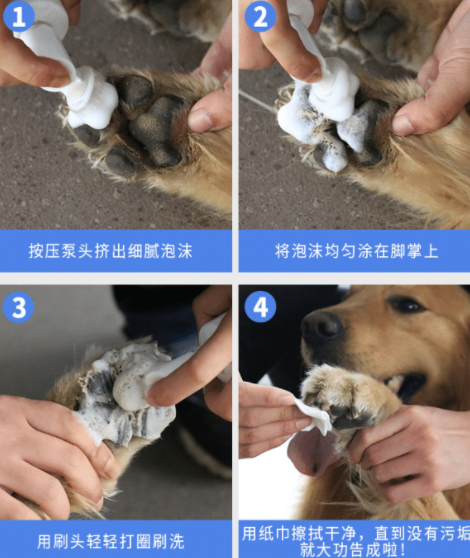 1

按压泵头挤出细腻泡沫

2

将泡沫均匀涂在脚掌上

3

用刷头轻轻打圈刷洗

4

用纸巾擦拭干净，直到没有污垢就大功告成啦！