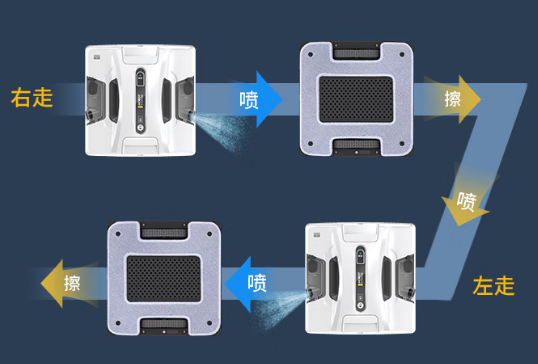 右走

喷

擦

喷

左走

喷

擦