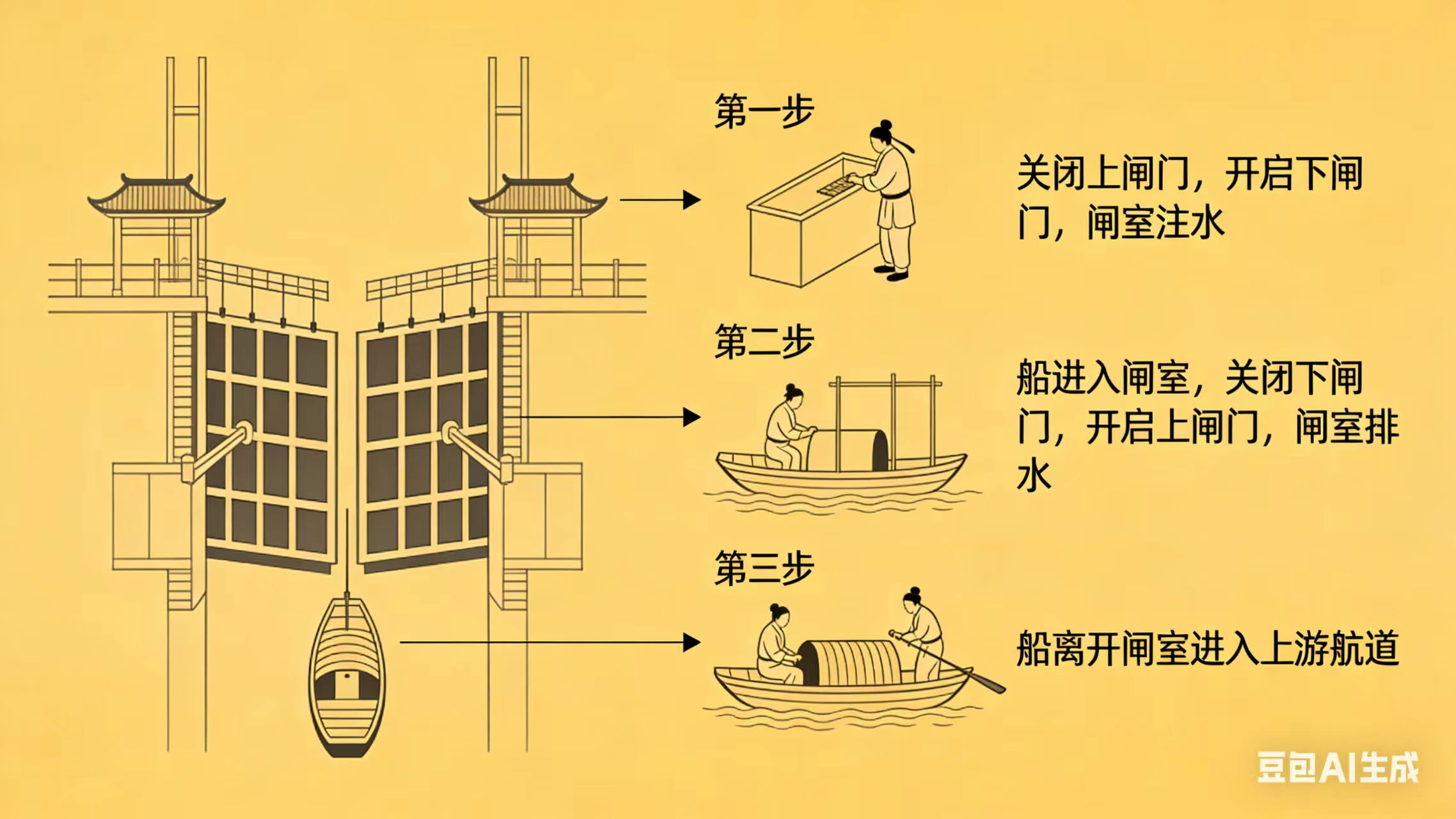 第一步

关闭上闸门，开启下闸门，闸室注水

第二步

船进入闸室，关闭下闸门，开启上闸门，闸室排水

第三步

船离开闸室进入上游航道

豆包AI生成