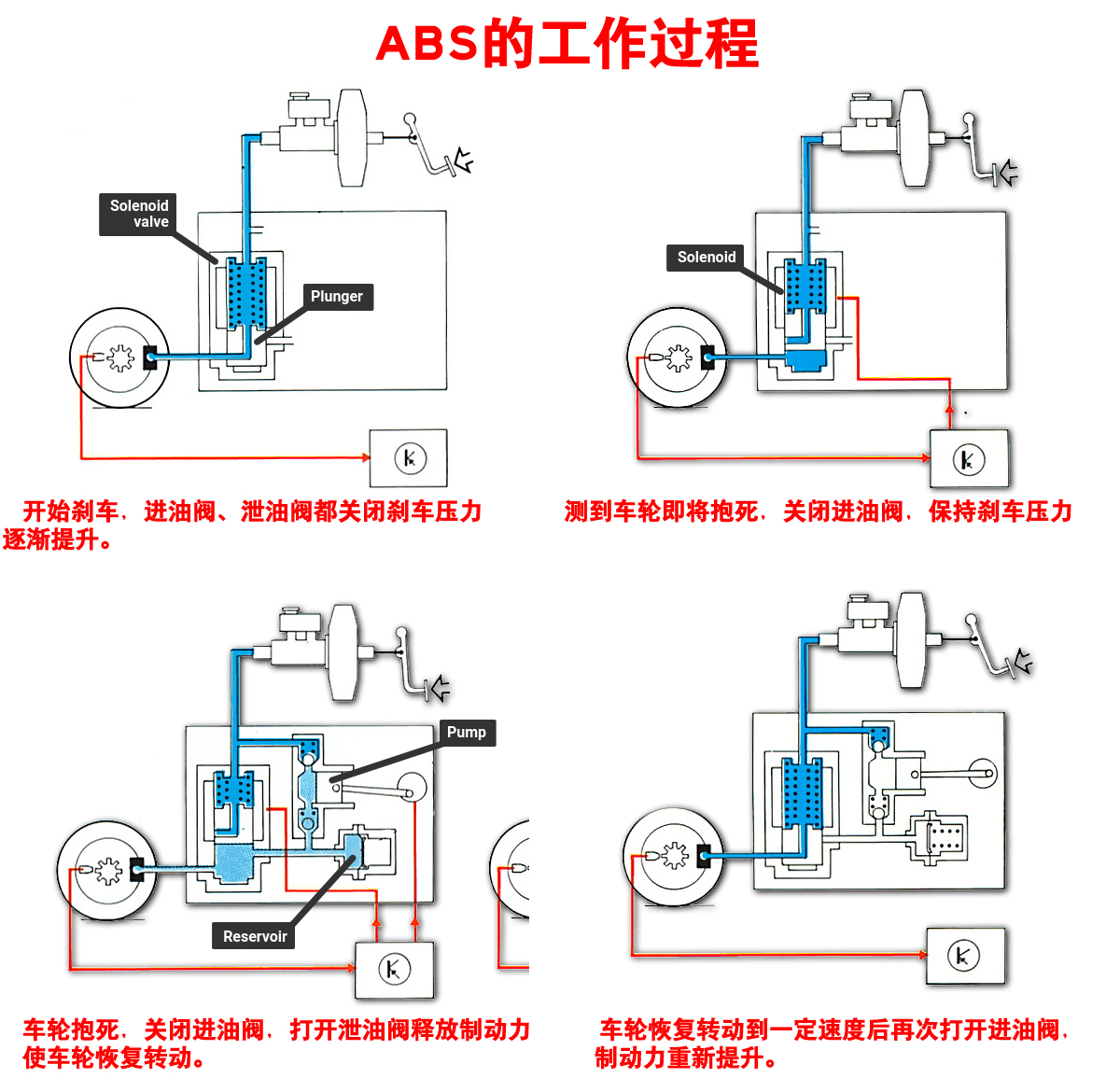 ABS的工作过程

Solenoid valve

Plunger

开始刹车，进油阀、泄油阀都关闭刹车压力逐渐提升。

Solenoid

测到车轮即将抱死，关闭进油阀，保持刹车压力

Pump

Reservoir

车轮抱死，关闭进油阀，打开泄油阀释放制动力使车轮恢复转动。

车轮恢复转动到一定速度后再次打开进油阀，制动力重新提升。