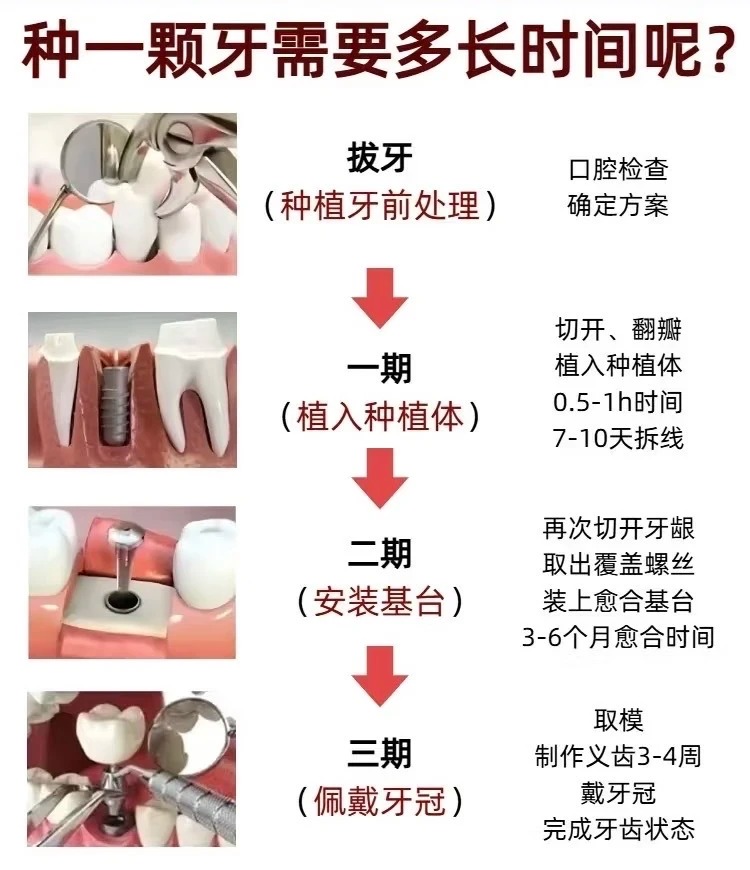 种一颗牙需要多长时间呢？

拔牙
（种植牙前处理）

口腔检查
确定方案

一期
（植入种植体）

切开、翻瓣
植入种植体
0.5-1h时间
7-10天拆线

二期
（安装基台）

再次切开牙龈
取出覆盖螺丝
装上愈合基台
3-6个月愈合时间

三期
（佩戴牙冠）

取模
制作义齿3-4周
戴牙冠
完成牙齿状态