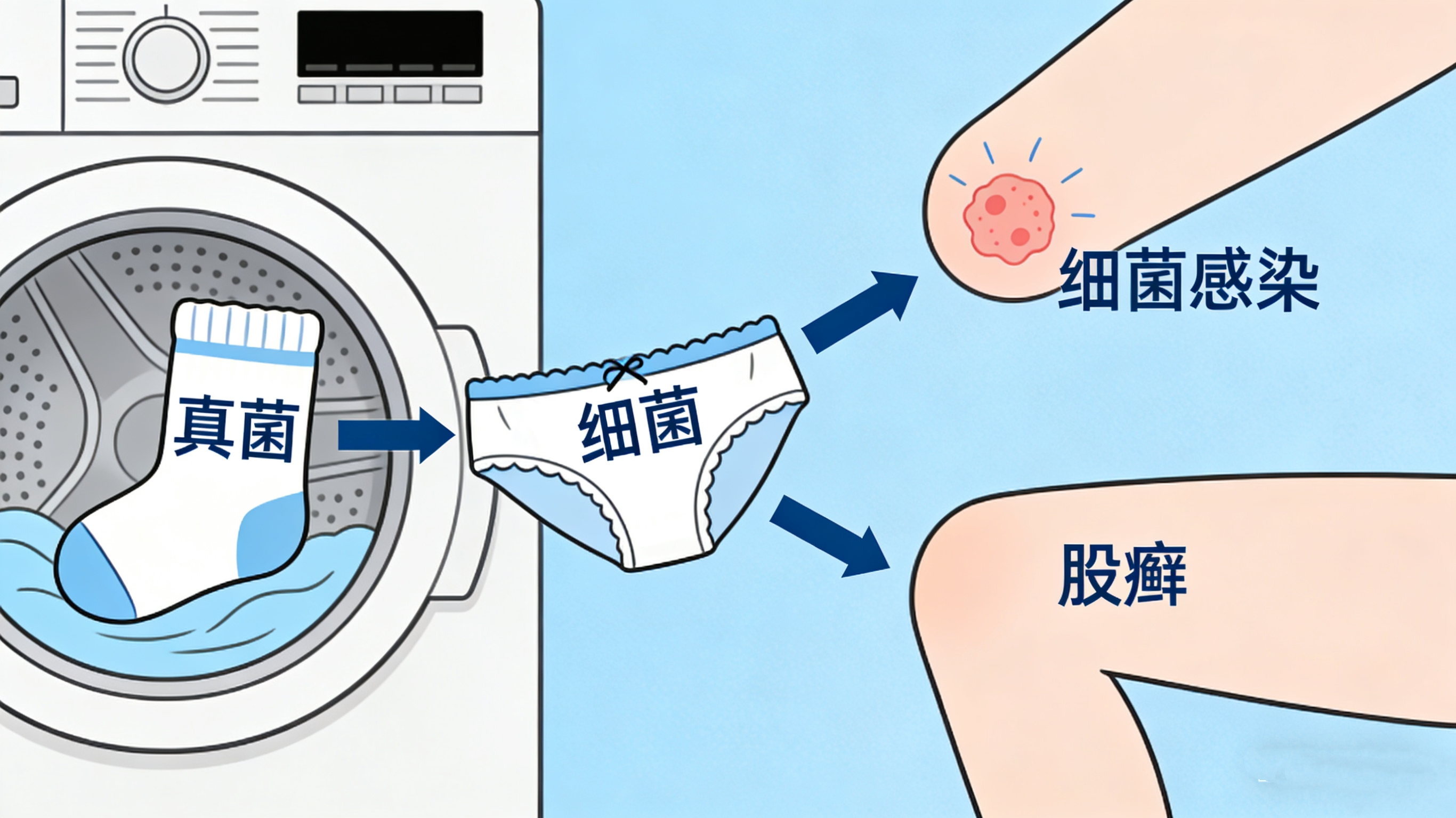 真菌

细菌

细菌感染

股癣