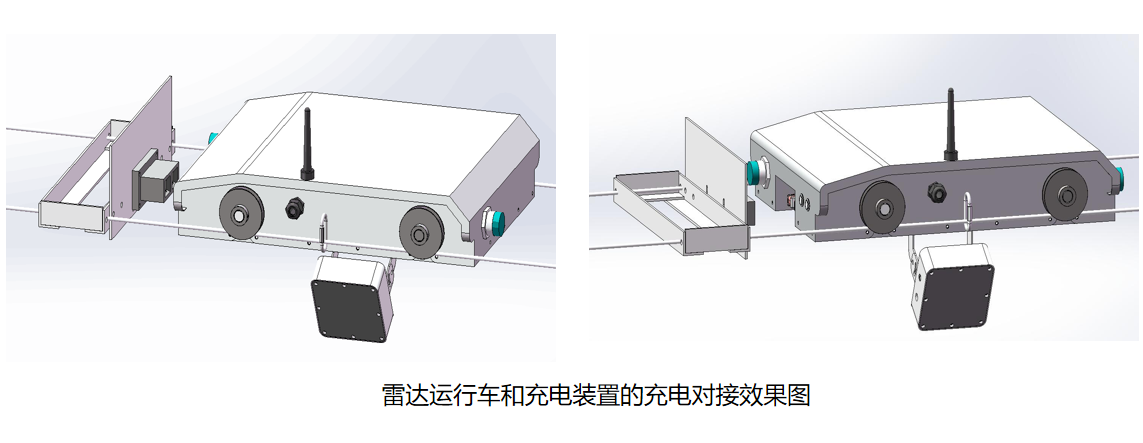 雷达运行车和充电装置的充电对接效果图