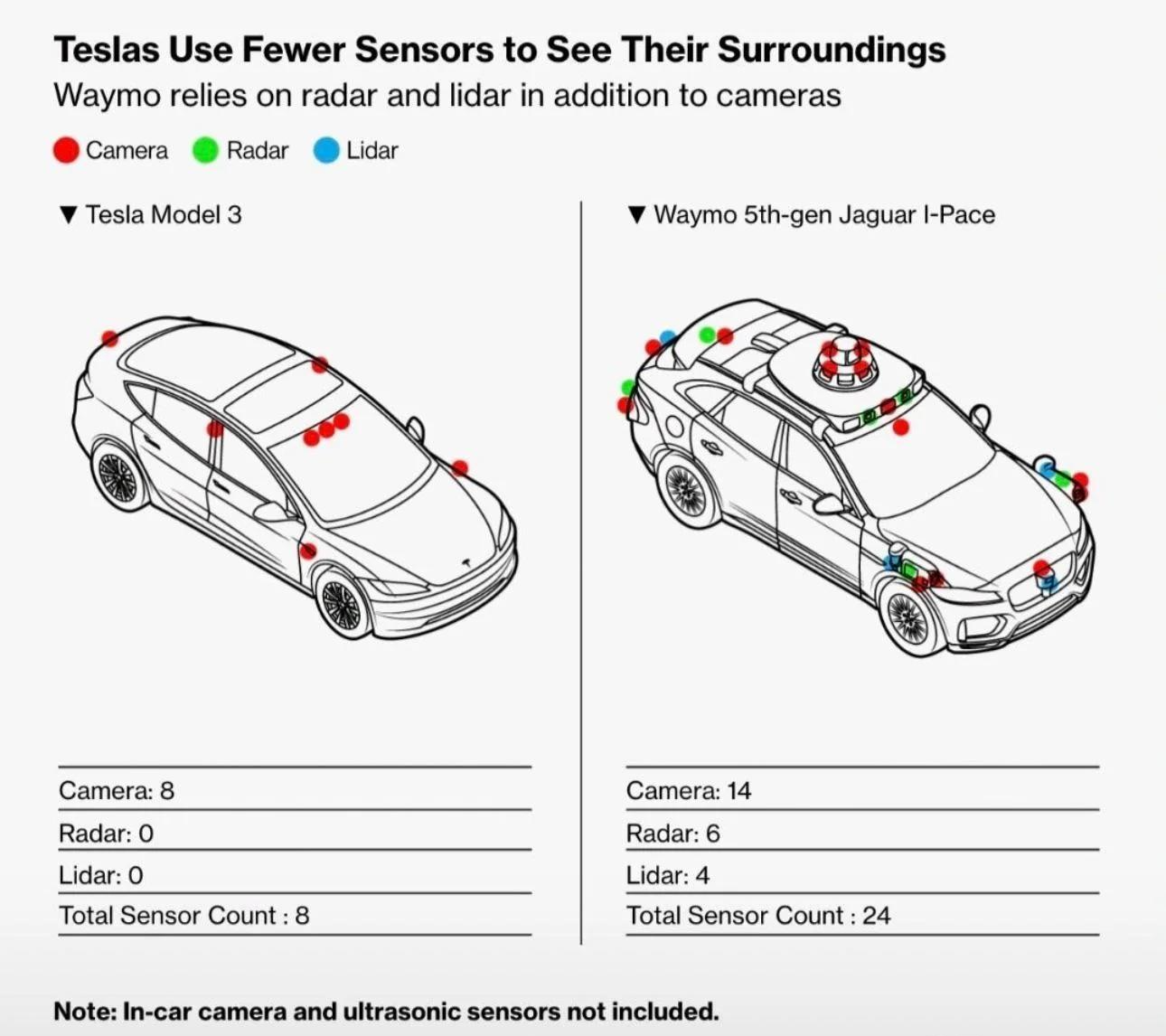 Teslas Use Fewer Sensors to See Their Surroundings
Waymo relies on radar and lidar in addition to cameras

Camera Radar Lidar

▼ Tesla Model 3

Camera: 8
Radar: 0
Lidar: 0
Total Sensor Count : 8

▼ Waymo 5th-gen Jaguar I-Pace

Camera: 14
Radar: 6
Lidar: 4
Total Sensor Count : 24

Note: In-car camera and ultrasonic sensors not included.