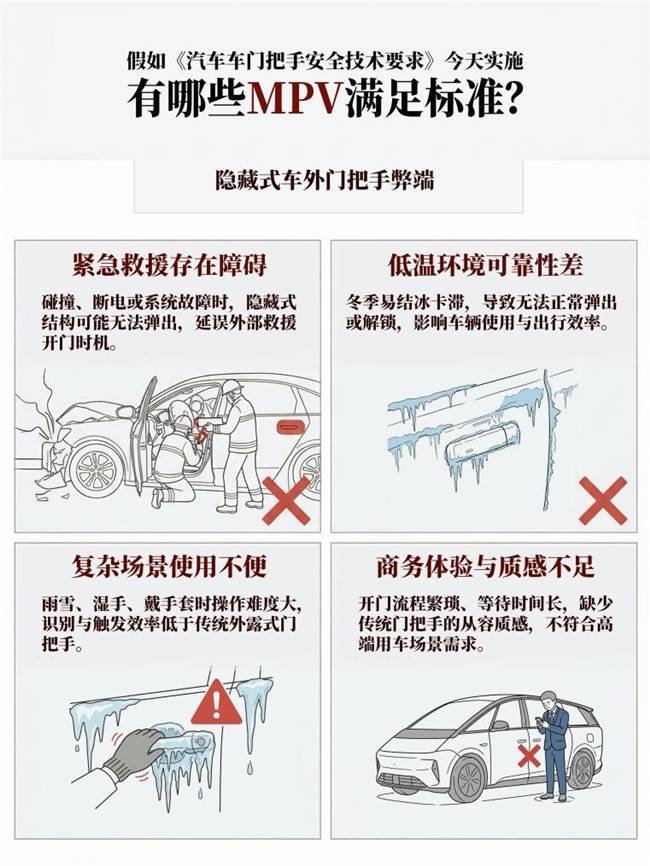 假如《汽车车门把手安全技术要求》今天实施
有哪些MPV满足标准?

隐藏式车外门把手弊端

紧急救援存在障碍

碰撞、断电或系统故障时，隐藏式结构可能无法弹出，延误外部救援开门时机。

低温环境可靠性差

冬季易结冰卡滞，导致无法正常弹出或解锁，影响车辆使用与出行效率。

复杂场景使用不便

雨雪、湿手、戴手套时操作难度大，识别与触发效率低于传统外露式门把手。

商务体验与质感不足

开门流程繁琐、等待时间长，缺少传统门把手的从容质感，不符合高端用车场景需求。