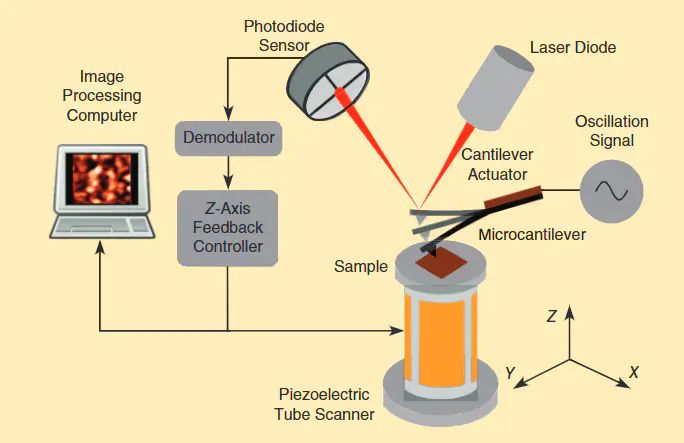 Photodiode Sensor

Laser Diode

Image Processing Computer

Demodulator

Oscillation Signal

Cantilever Actuator

Z-Axis Feedback Controller

Microcantilever

Sample

Z

Y

X

Piezoelectric Tube Scanner