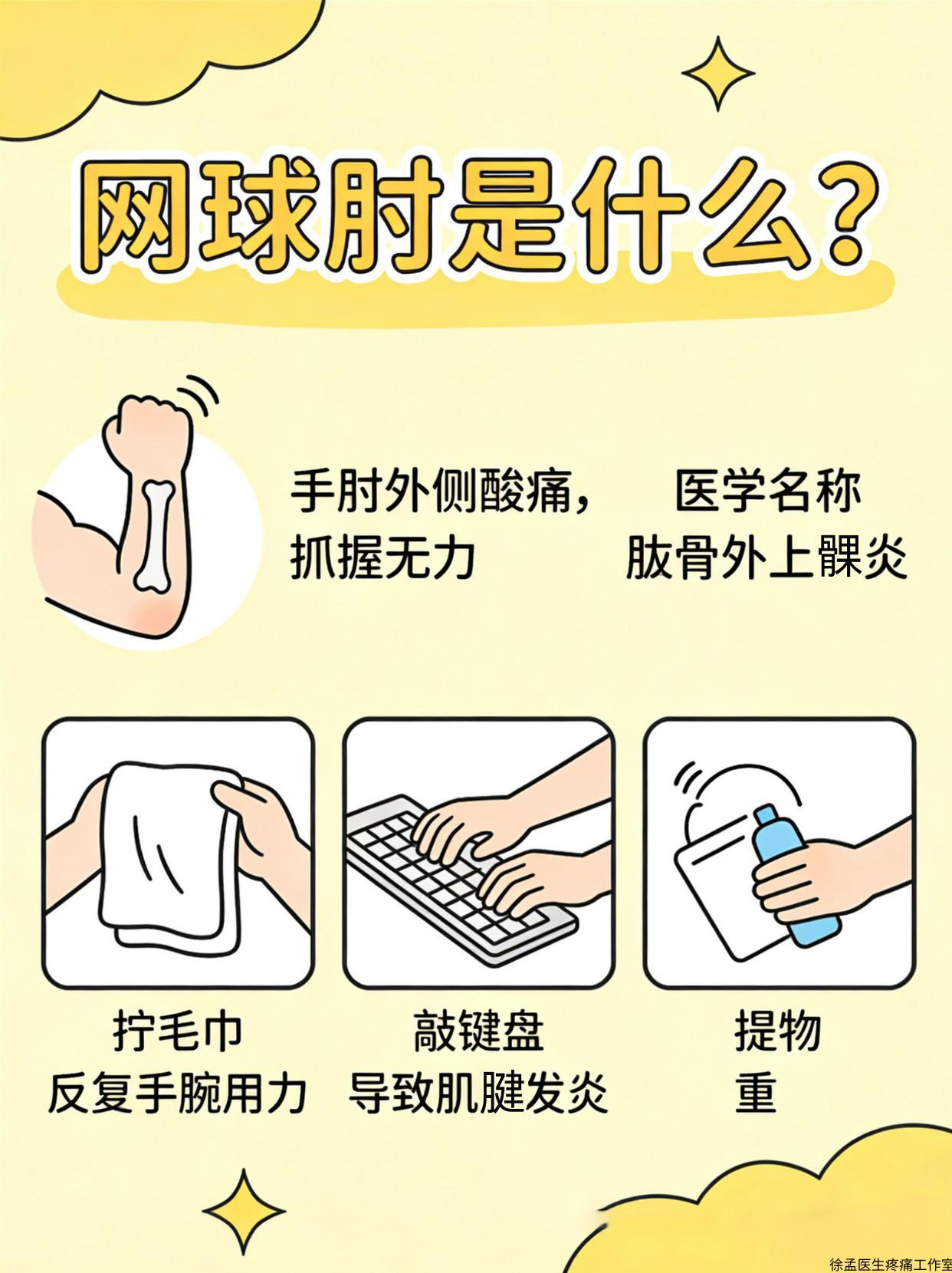 网球肘是什么?

手肘外侧酸痛，
抓握无力

医学名称
肱骨外上髁炎

拧毛巾
反复手腕用力

敲键盘
导致肌腱发炎

提物
重

徐孟医生疼痛工作室