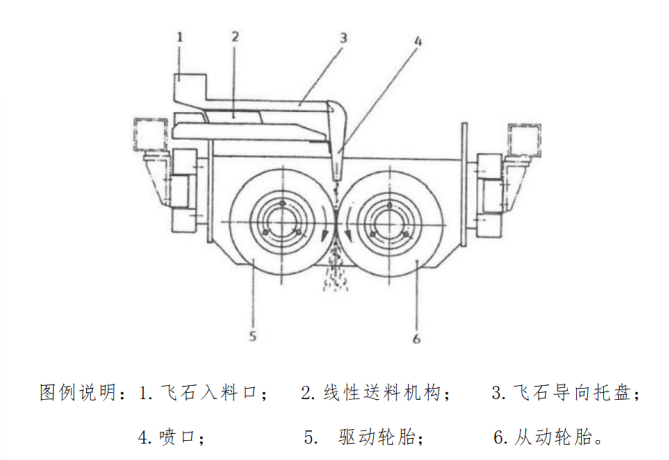 1
2
3
4
5
6

图例说明：1. 飞石入料口；　2. 线性送料机构；　3. 飞石导向托盘；

4. 喷口；　5.　驱动轮胎；　6. 从动轮胎。